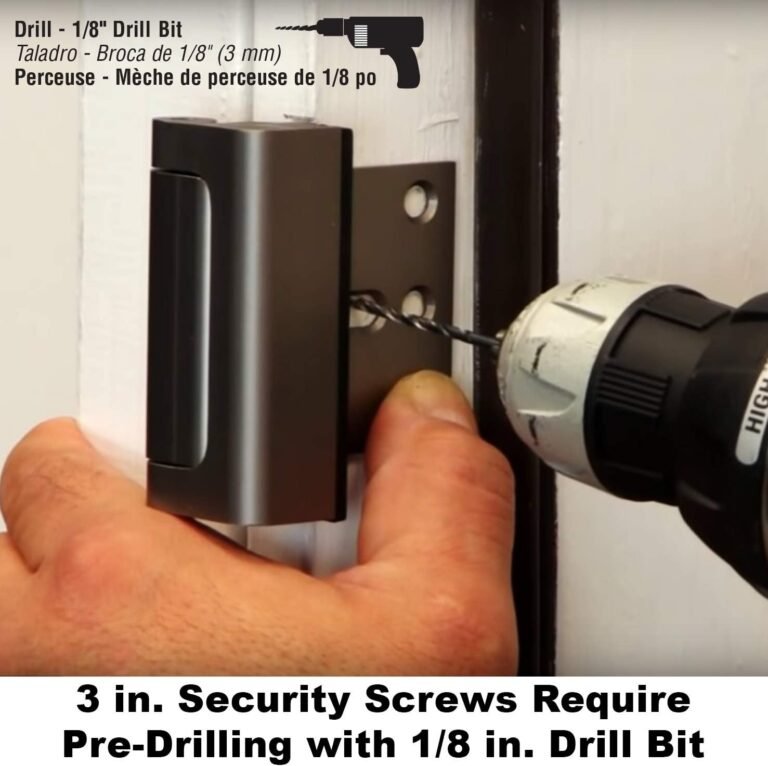 Drill - 1/8" Drill Bit
Taladro - Broca de 1/8" (3 mm)
Perceuse - Mèche de perceuse de 1/8 po

HIGH

3 in. Security Screws Require Pre-Drilling with 1/8 in. Drill Bit